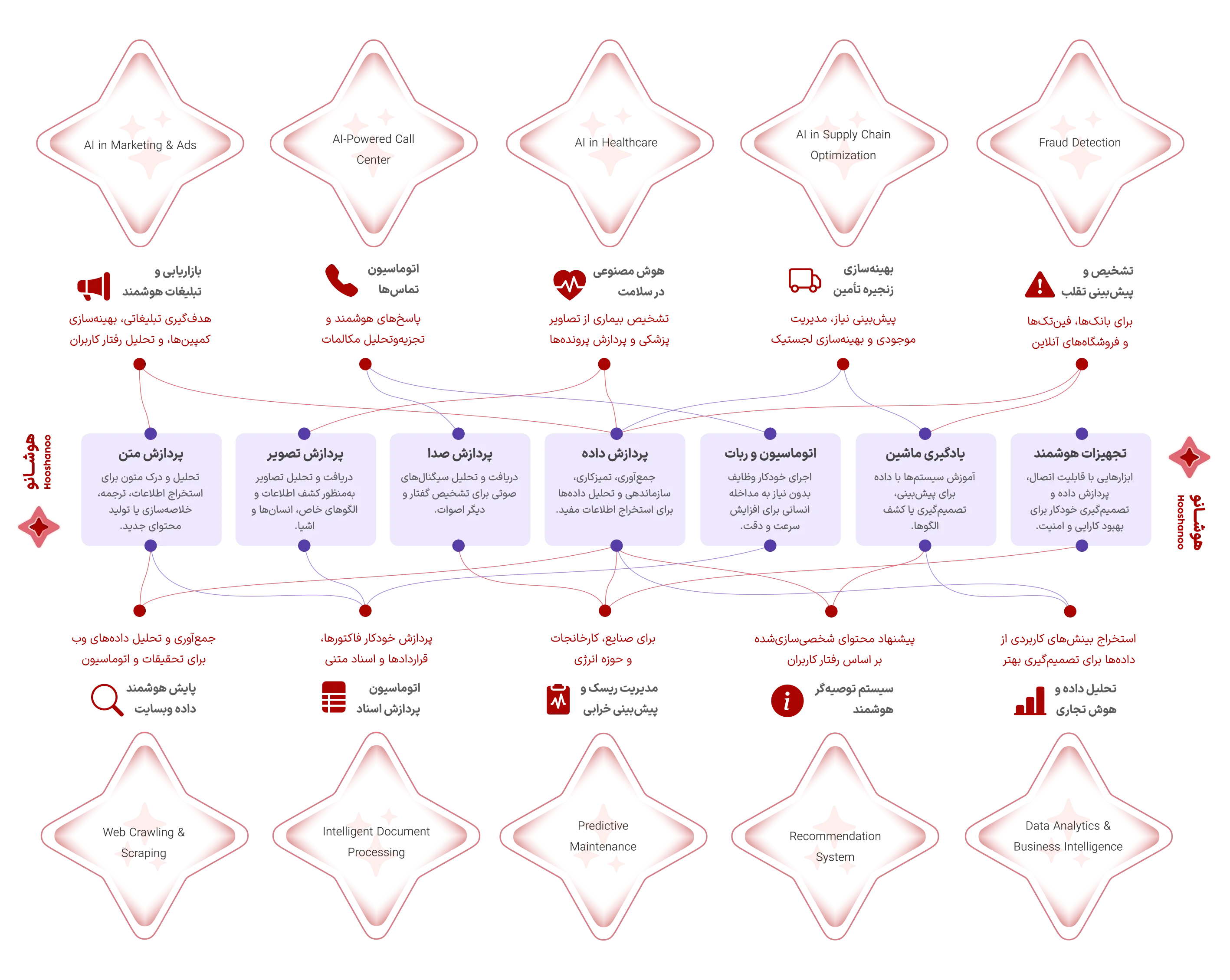 AI in Marketing & Ads

AI-Powered Call Center

AI in Healthcare

AI in Supply Chain Optimization

Fraud Detection

بازاریابی و تبلیغات هوشمند

هدف‌گیری تبلیغاتی، بهینه‌سازی کمپین‌ها، و تحلیل رفتار کاربران

اتوماسیون تماس‌ها

پاسخ‌های هوشمند و تجزیه‌وتحلیل مکالمات

هوش مصنوعی در سلامت

تشخیص بیماری از تصاویر پزشکی و پردازش پرونده‌ها

بهینه‌سازی زنجیره تأمین

پیش‌بینی نیاز، مدیریت موجودی و بهینه‌سازی لجستیک

تشخیص و پیش‌بینی تقلب

برای بانک‌ها، فین‌تک‌ها و فروشگاه‌های آنلاین

هوشانو
Hooshanoo

پردازش متن
تحلیل و درک متون برای استخراج اطلاعات، ترجمه، خلاصه‌سازی یا تولید محتوای جدید.

پردازش تصویر
دریافت و تحلیل تصاویر به‌منظور کشف اطلاعات و الگوهای خاص، انسان‌ها و اشیا.

پردازش صدا
دریافت و تحلیل سیگنال‌های صوتی برای تشخیص گفتار و دیگر اصوات.

پردازش داده
جمع‌آوری، تمیزکاری، سازماندهی و تحلیل داده‌ها برای استخراج اطلاعات مفید.

اتوماسیون و ربات
اجرای خودکار وظایف بدون نیاز به مداخله انسانی برای افزایش سرعت و دقت.

یادگیری ماشین
آموزش سیستم‌ها با داده برای پیش‌بینی، تصمیم‌گیری یا کشف الگوها.

تجهیزات هوشمند
ابزارهایی با قابلیت اتصال، پردازش داده و تصمیم‌گیری خودکار برای بهبود کارایی و امنیت.

هوشانو
Hooshanoo

جمع‌آوری و تحلیل داده‌های وب برای تحقیقات و اتوماسیون

پایش هوشمند داده وبسایت

پردازش خودکار فاکتورها، قراردادها و اسناد متنی

اتوماسیون پردازش اسناد

برای صنایع، کارخانجات و حوزه انرژی

مدیریت ریسک و پیش‌بینی خرابی

پیشنهاد محتوای شخصی‌سازی‌شده بر اساس رفتار کاربران

سیستم توصیه‌گر هوشمند

استخراج بینش‌های کاربردی از داده‌ها برای تصمیم‌گیری بهتر

تحلیل داده و هوش تجاری

Web Crawling & Scraping

Intelligent Document Processing

Predictive Maintenance

Recommendation System

Data Analytics & Business Intelligence